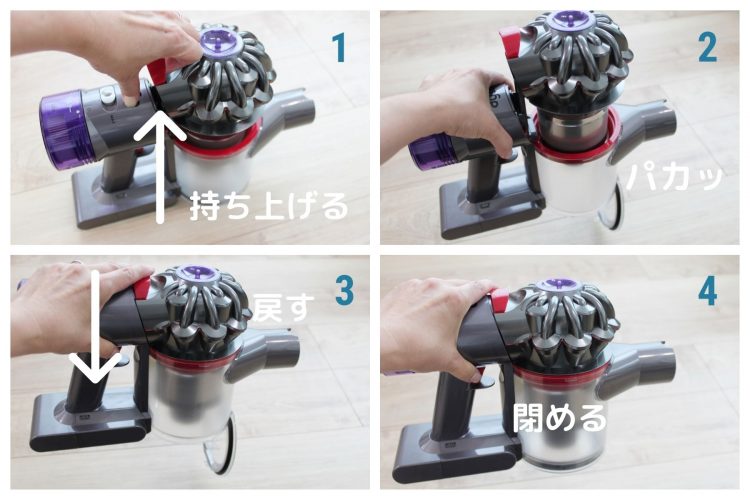 1
持ち上げる

2
パカッ

3
戻す

4
閉める