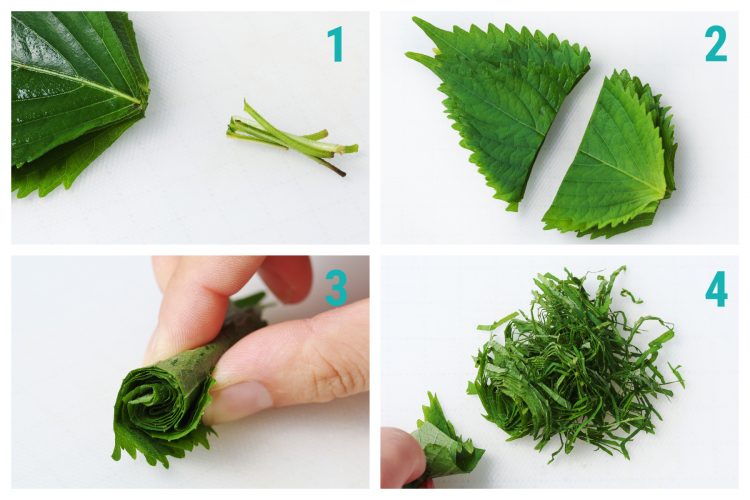 1

2

3

4