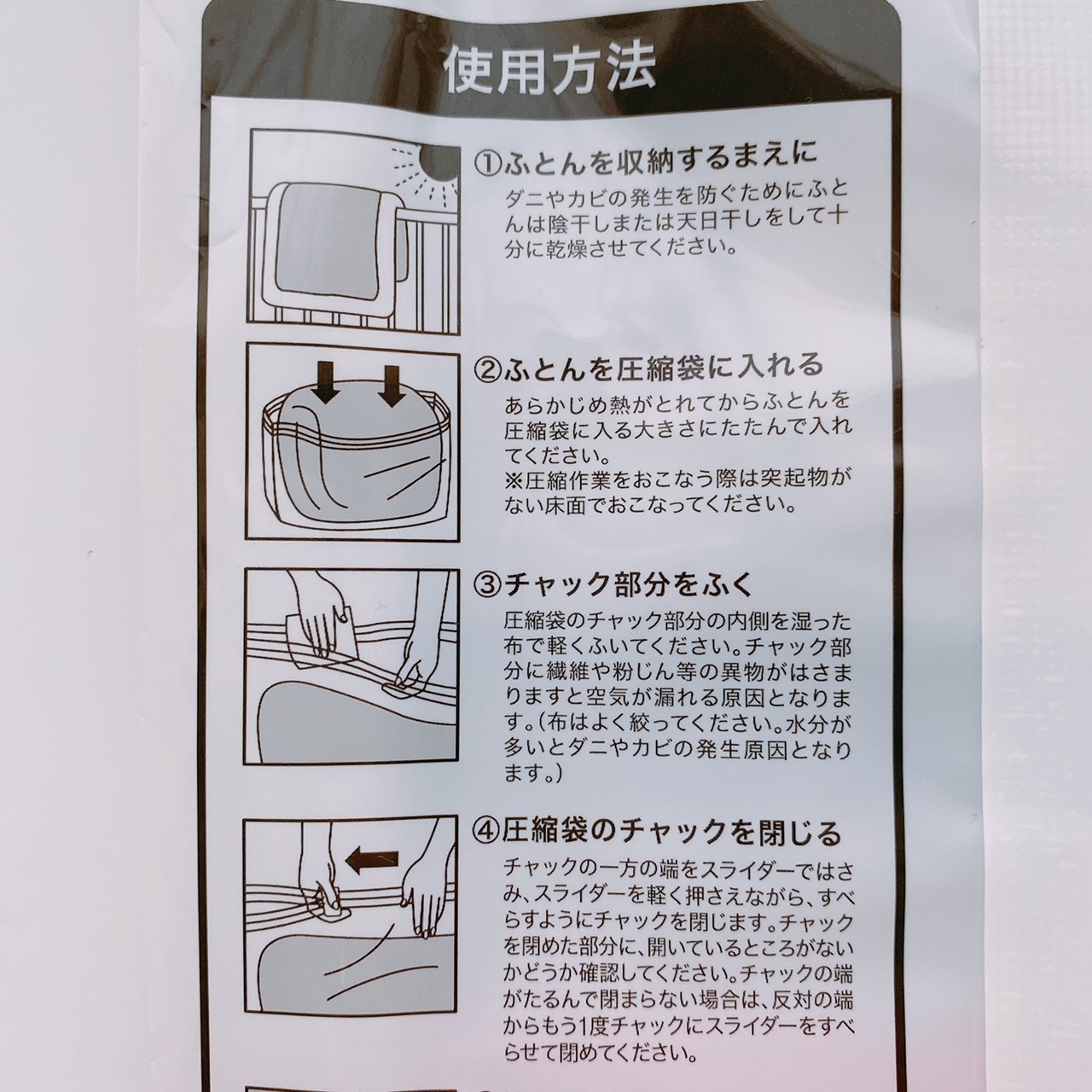 使用方法

①ふとんを収納するまえに
ダニやカビの発生を防ぐためにふとんは陰干しまたは天日干しをして十分に乾燥させてください。

②ふとんを圧縮袋に入れる
あらかじめ熱がとれてからふとんを圧縮袋に入る大きさにたたんで入れてください。
※圧縮作業をおこなう際は突起物がない床面でおこなってください。

③チャック部分をふく
圧縮袋のチャック部分の内側を湿った布で軽くふいてください。チャック部分に繊維や粉じん等の異物がはさまりますと空気が漏れる原因となります。(布はよく絞ってください。水分が多いとダニやカビの発生原因となります。)

④圧縮袋のチャックを閉じる
チャックの一方の端をスライダーではさみ、スライダーを軽く押さえながら、すべらすようにチャックを閉じます。チャックを閉めた部分に、開いているところがないかどうか確認してください。チャックの端がたるんで閉まらない場合は、反対の端からもう1度チャックにスライダーをすべらせて閉めてください。